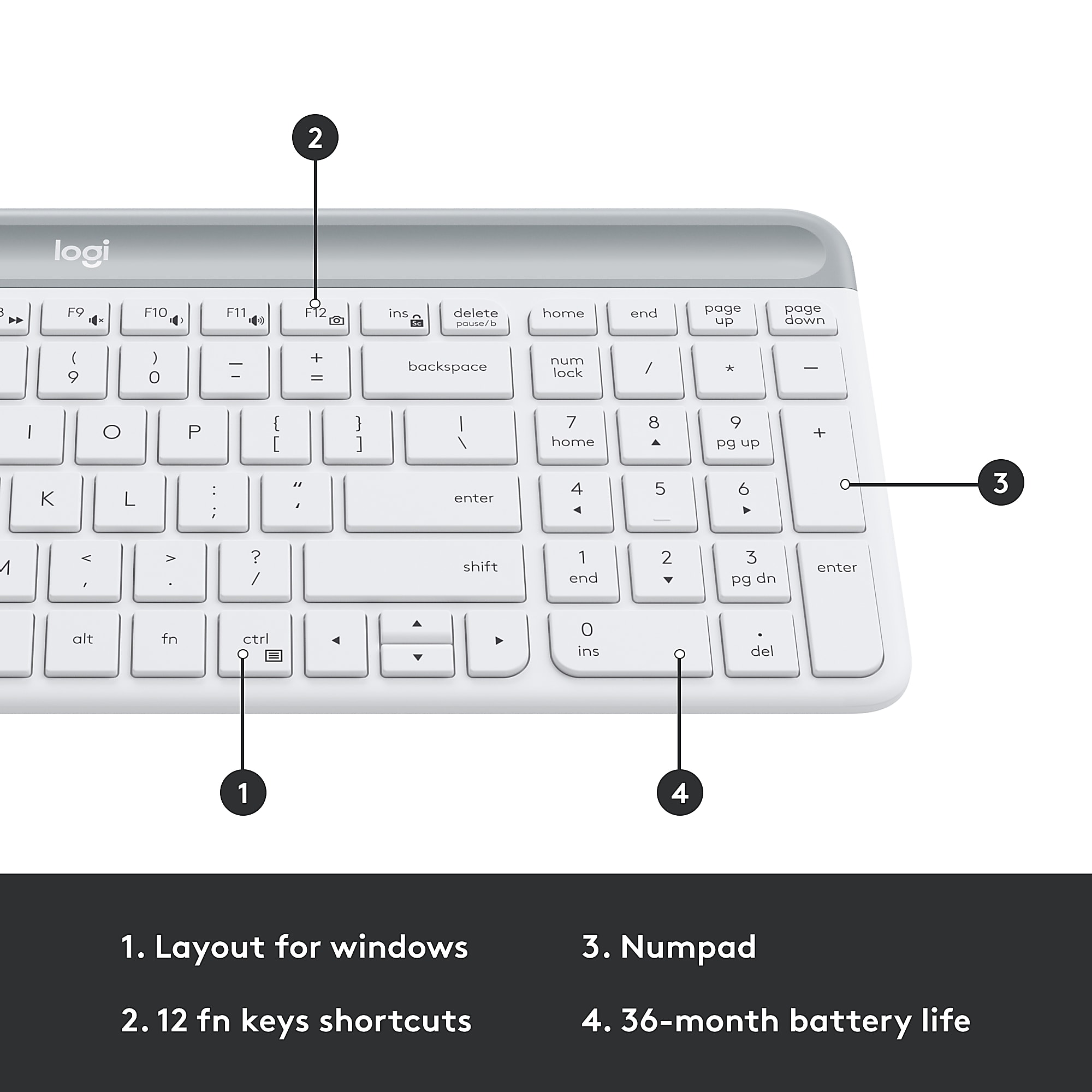 2

logi

F9 F10 F11 F12 ins delete pause/b home end page up page down

( 9 ) 0 _ - + = backspace num lock / * −

I O P { [ } ] | \ 7 home 8 9 pg up +

K L : ; " ' enter 4 5 6

3

M < , > . ? / shift 1 end 2 3 pg dn enter

alt fn ctrl 0 ins . del

1

4

1. Layout for windows

2. 12 fn keys shortcuts

3. Numpad

4. 36-month battery life